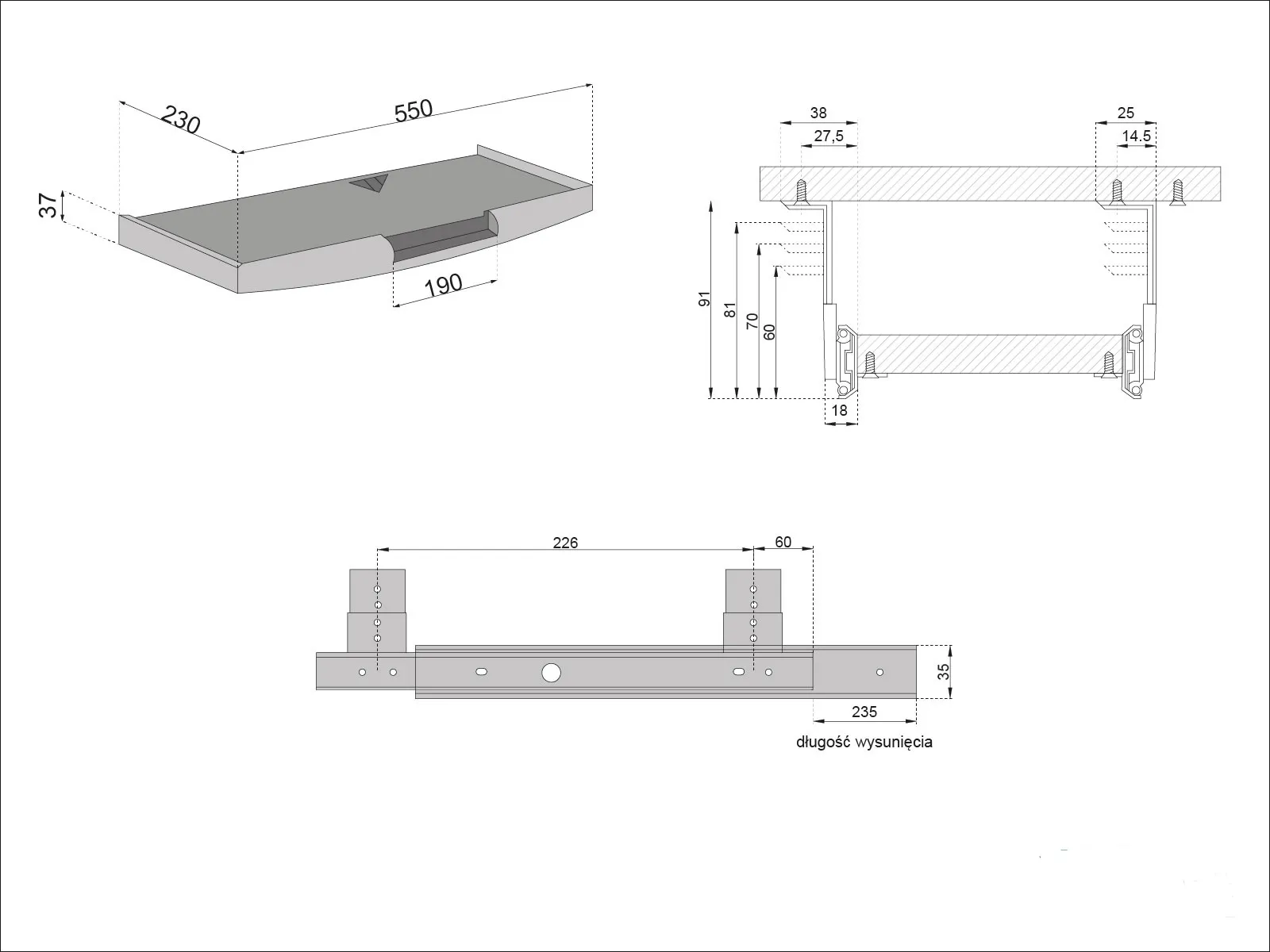 230
550
37
190

38
27,5
25
14.5
91
81
70
60
18

226
60
35
235
długość wysunięcia